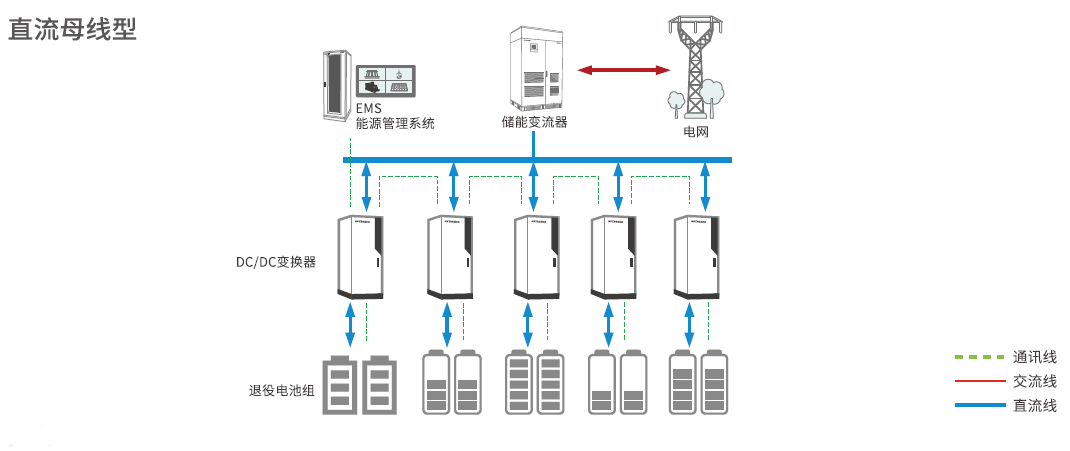 直流母线型

EMS
能源管理系统

储能变流器

电网

DC/DC变换器

退役电池组

通讯线
交流线
直流线