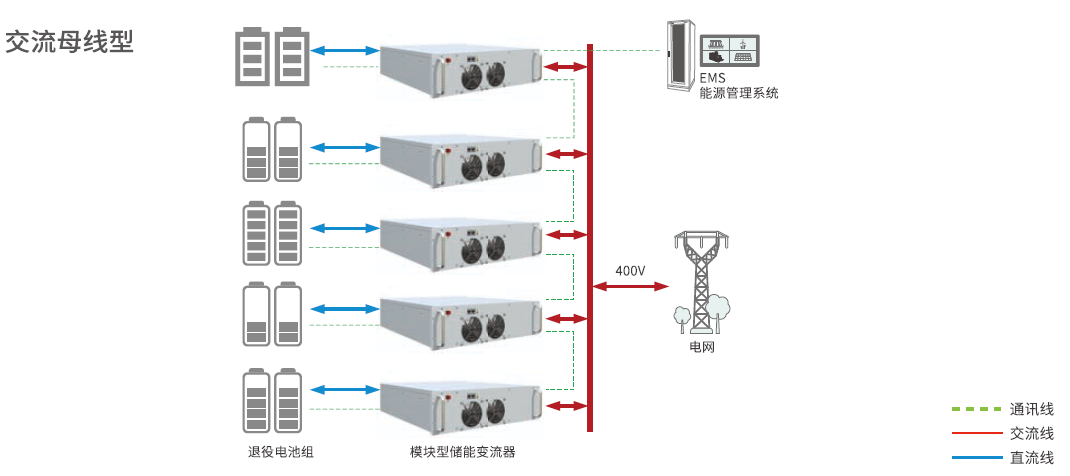 交流母线型

EMS
能源管理系统

400V

电网

退役电池组

模块型储能变流器

通讯线
交流线
直流线